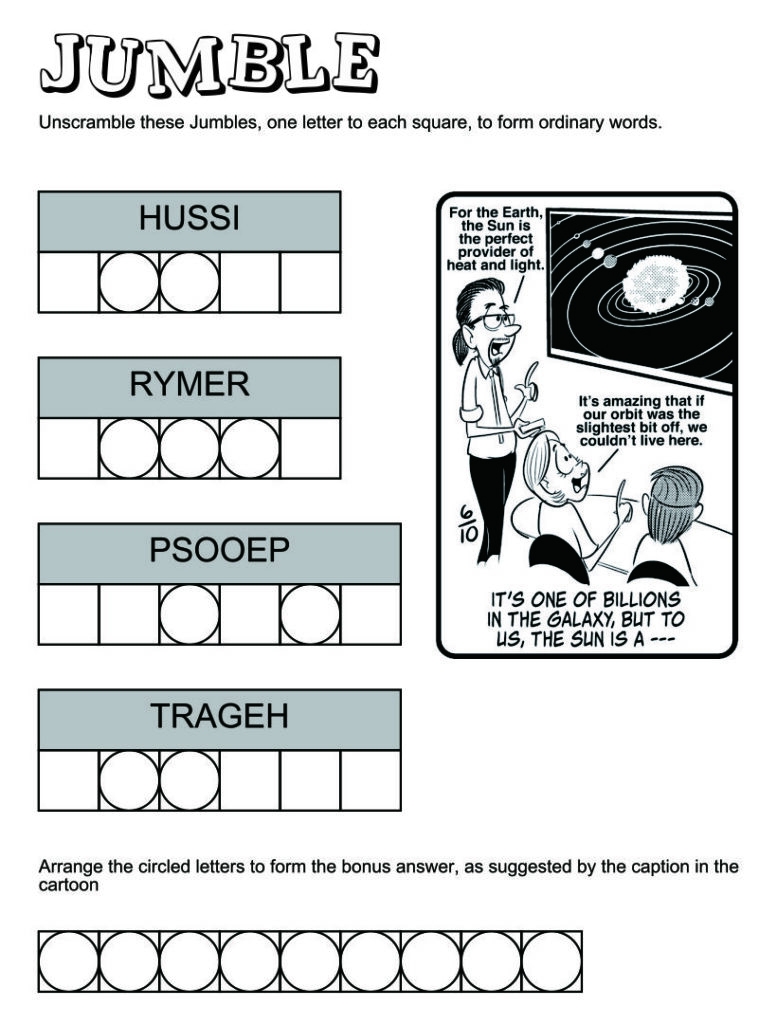 JUMBLE

Unscramble these Jumbles, one letter to each square, to form ordinary words.

HUSSI

RYMER

PSOOEP

TRAGEH

For the Earth, the Sun is the perfect provider of heat and light.

It's amazing that if our orbit was the slightest bit off, we couldn't live here.

6/10

IT'S ONE OF BILLIONS IN THE GALAXY, BUT TO US, THE SUN IS A ---

Arrange the circled letters to form the bonus answer, as suggested by the caption in the cartoon