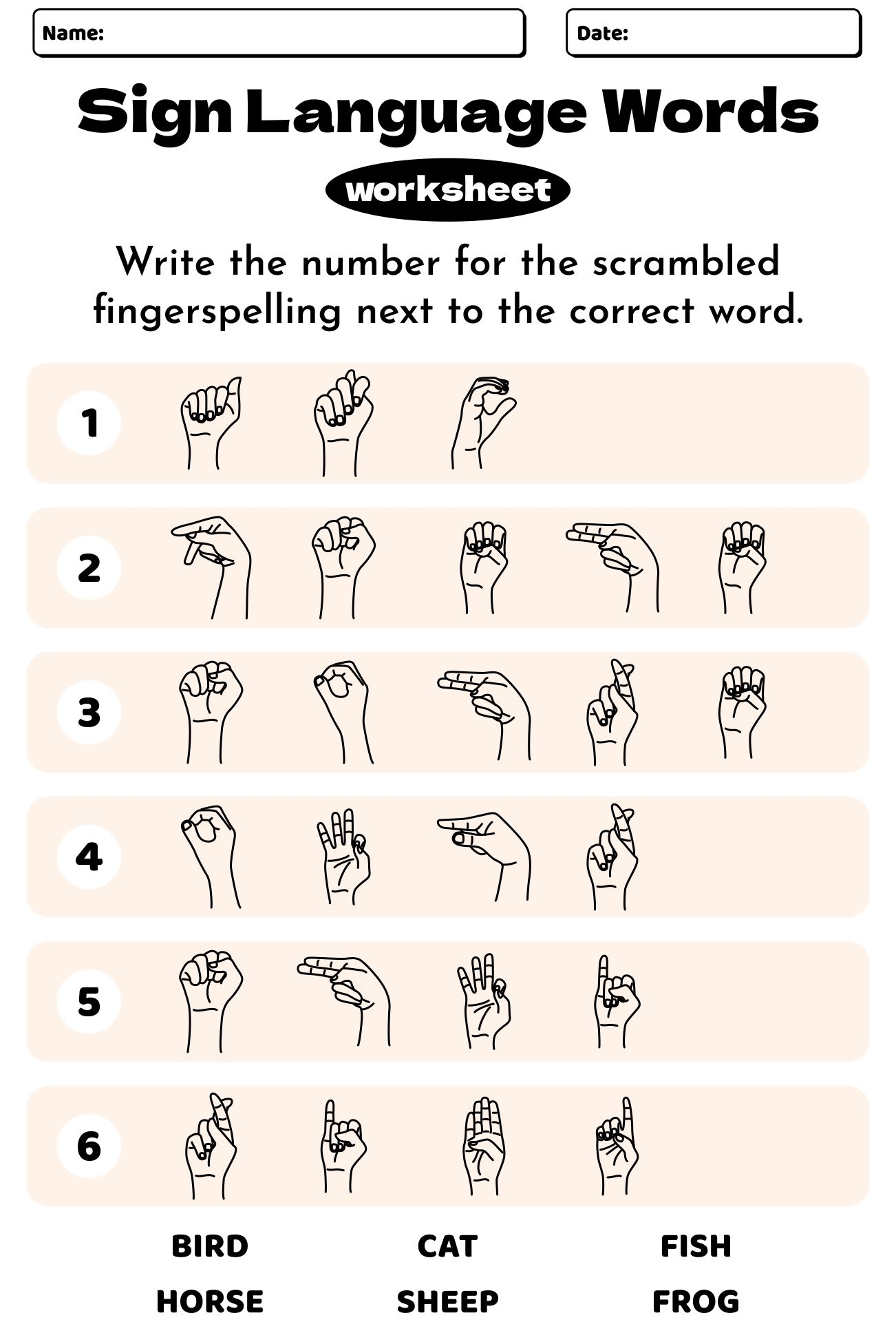 Name:

Date:

Sign Language Words

worksheet

Write the number for the scrambled fingerspelling next to the correct word.

1

2

3

4

5

6

BIRD CAT FISH

HORSE SHEEP FROG